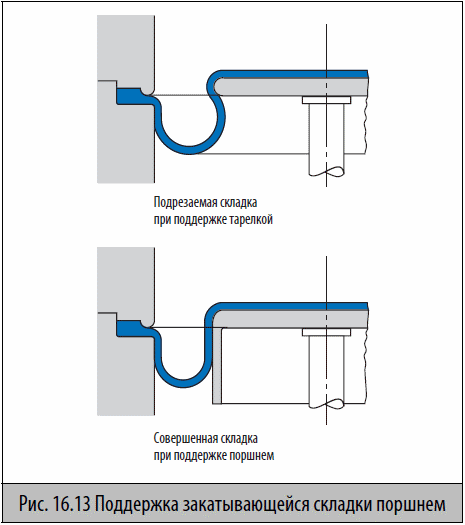 Подрезаемая складка
при поддержке тарелкой

Совершенная складка
при поддержке поршнем

Рис. 16.13 Поддержка закатывающейся складки поршнем